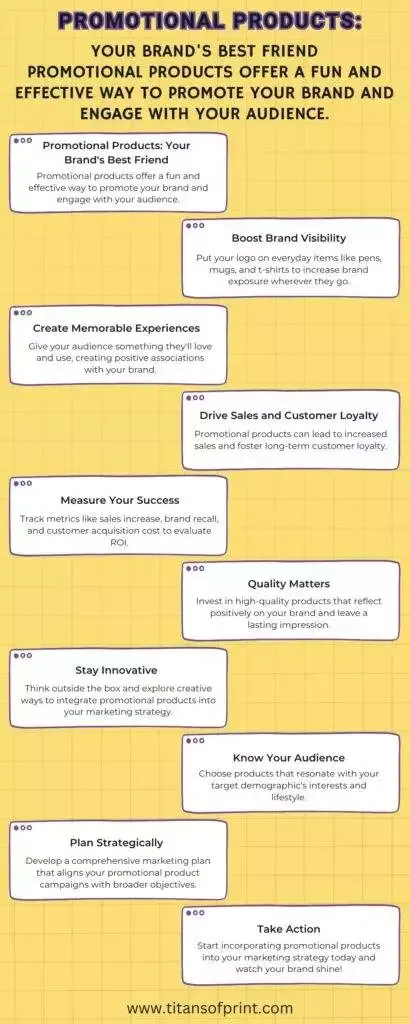 PROMOTIONAL PRODUCTS:
YOUR BRAND'S BEST FRIEND
PROMOTIONAL PRODUCTS OFFER A FUN AND EFFECTIVE WAY TO PROMOTE YOUR BRAND AND ENGAGE WITH YOUR AUDIENCE.

Promotional Products: Your Brand's Best Friend
Promotional products offer a fun and effective way to promote your brand and engage with your audience.

Boost Brand Visibility
Put your logo on everyday items like pens, mugs, and t-shirts to increase brand exposure wherever they go.

Create Memorable Experiences
Give your audience something they'll love and use, creating positive associations with your brand.

Drive Sales and Customer Loyalty
Promotional products can lead to increased sales and foster long-term customer loyalty.

Measure Your Success
Track metrics like sales increase, brand recall, and customer acquisition cost to evaluate ROI.

Quality Matters
Invest in high-quality products that reflect positively on your brand and leave a lasting impression.

Stay Innovative
Think outside the box and explore creative ways to integrate promotional products into your marketing strategy.

Know Your Audience
Choose products that resonate with your target demographic's interests and lifestyle.

Plan Strategically
Develop a comprehensive marketing plan that aligns your promotional product campaigns with broader objectives.

Take Action
Start incorporating promotional products into your marketing strategy today and watch your brand shine!

www.titansofprint.com