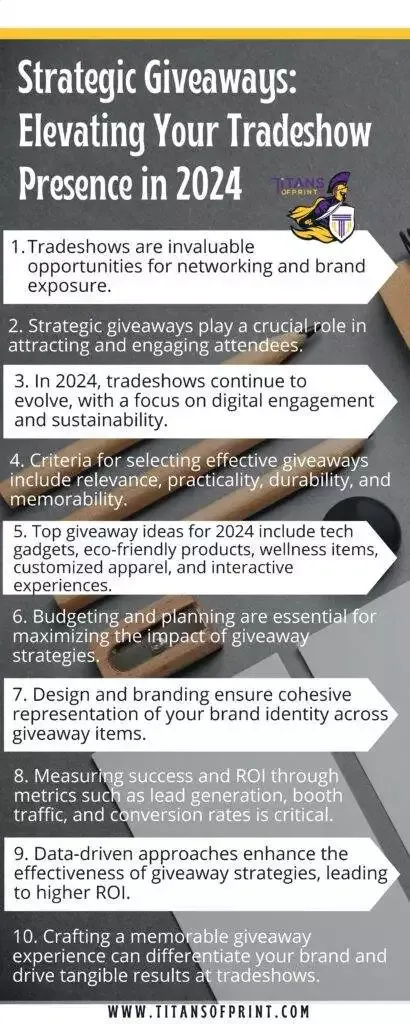 Strategic Giveaways: Elevating Your Tradeshow Presence in 2024

TITANS OF PRINT

1. Tradeshows are invaluable opportunities for networking and brand exposure.

2. Strategic giveaways play a crucial role in attracting and engaging attendees.

3. In 2024, tradeshows continue to evolve, with a focus on digital engagement and sustainability.

4. Criteria for selecting effective giveaways include relevance, practicality, durability, and memorability.

5. Top giveaway ideas for 2024 include tech gadgets, eco-friendly products, wellness items, customized apparel, and interactive experiences.

6. Budgeting and planning are essential for maximizing the impact of giveaway strategies.

7. Design and branding ensure cohesive representation of your brand identity across giveaway items.

8. Measuring success and ROI through metrics such as lead generation, booth traffic, and conversion rates is critical.

9. Data-driven approaches enhance the effectiveness of giveaway strategies, leading to higher ROI.

10. Crafting a memorable giveaway experience can differentiate your brand and drive tangible results at tradeshows.

WWW.TITANSOFPRINT.COM