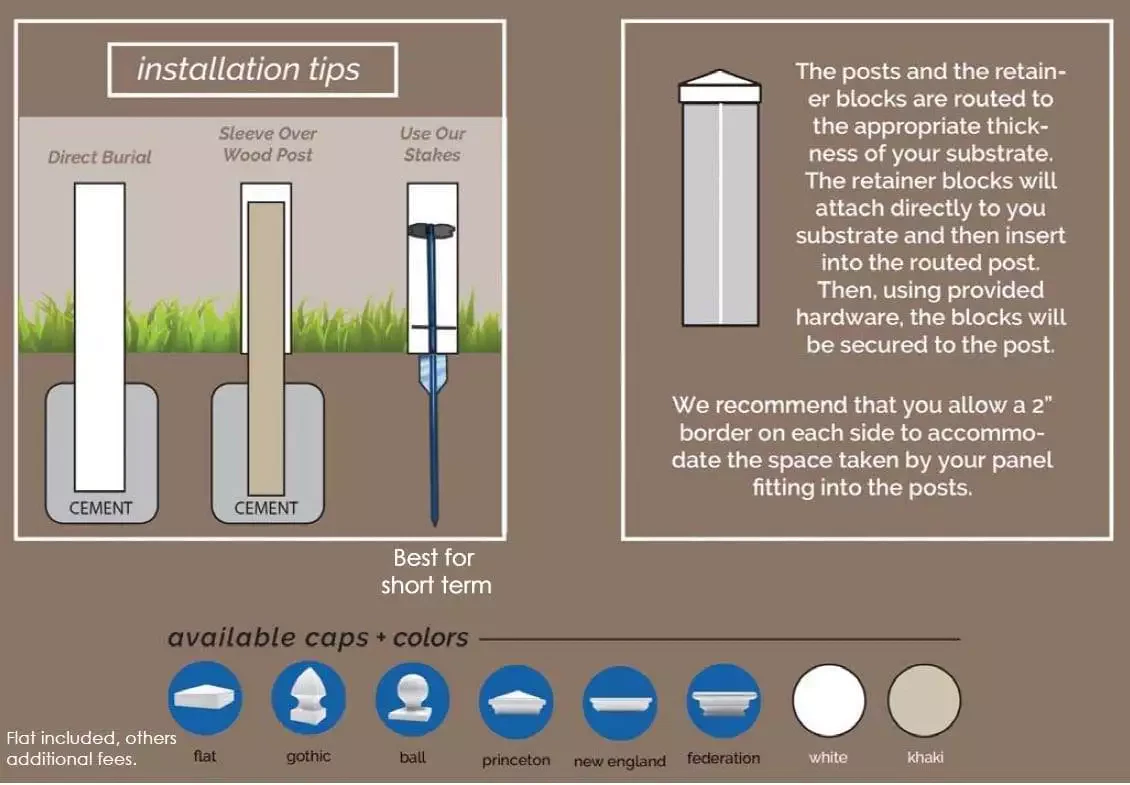 installation tips

Direct Burial

Sleeve Over Wood Post

Use Our Stakes

CEMENT

CEMENT

Best for short term

The posts and the retainer blocks are routed to the appropriate thickness of your substrate. The retainer blocks will attach directly to you substrate and then insert into the routed post. Then, using provided hardware, the blocks will be secured to the post.

We recommend that you allow a 2" border on each side to accommodate the space taken by your panel fitting into the posts.

available caps + colors

Flat included, others additional fees.

flat

gothic

ball

princeton

new england

federation

white

khaki